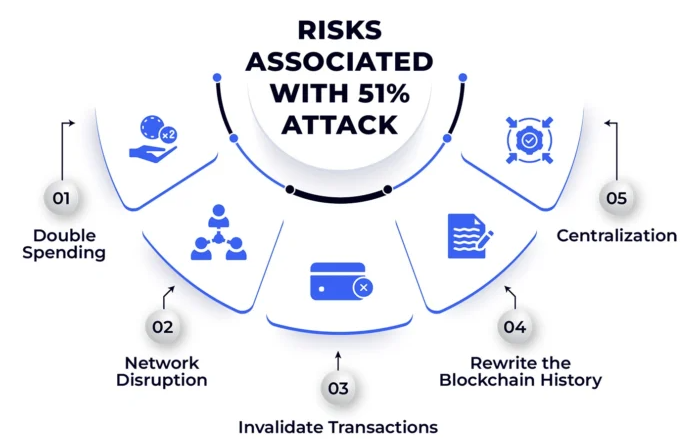 RISKS ASSOCIATED WITH 51% ATTACK

×2

01

Double Spending

02

Network Disruption

03

Invalidate Transactions

04

Rewrite the Blockchain History

05

Centralization