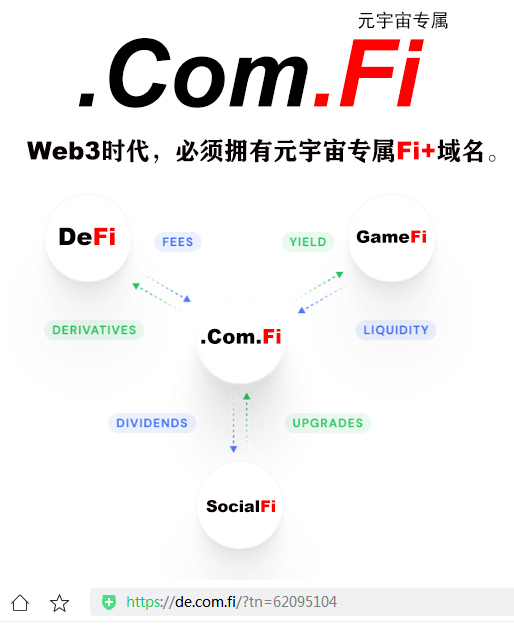 元宇宙专属

.Com.Fi

Web3时代，必须拥有元宇宙专属Fi+域名。

DeFi

FEES

YIELD

GameFi

DERIVATIVES

.Com.Fi

LIQUIDITY

DIVIDENDS

UPGRADES

SocialFi

https://de.com.fi/?tn=62095104